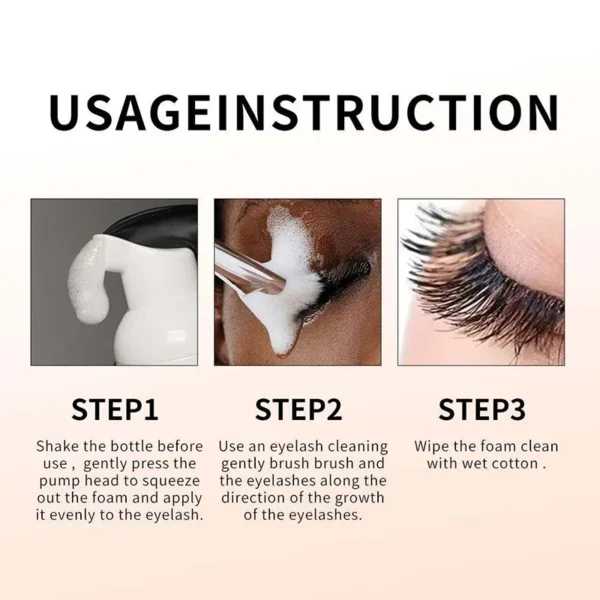 USAGEINSTRUCTION

STEP1

Shake the bottle before use , gently press the pump head to squeeze out the foam and apply it evenly to the eyelash.

STEP2

Use an eyelash cleaning gently brush brush and the eyelashes along the direction of the growth of the eyelashes.

STEP3

Wipe the foam clean with wet cotton .